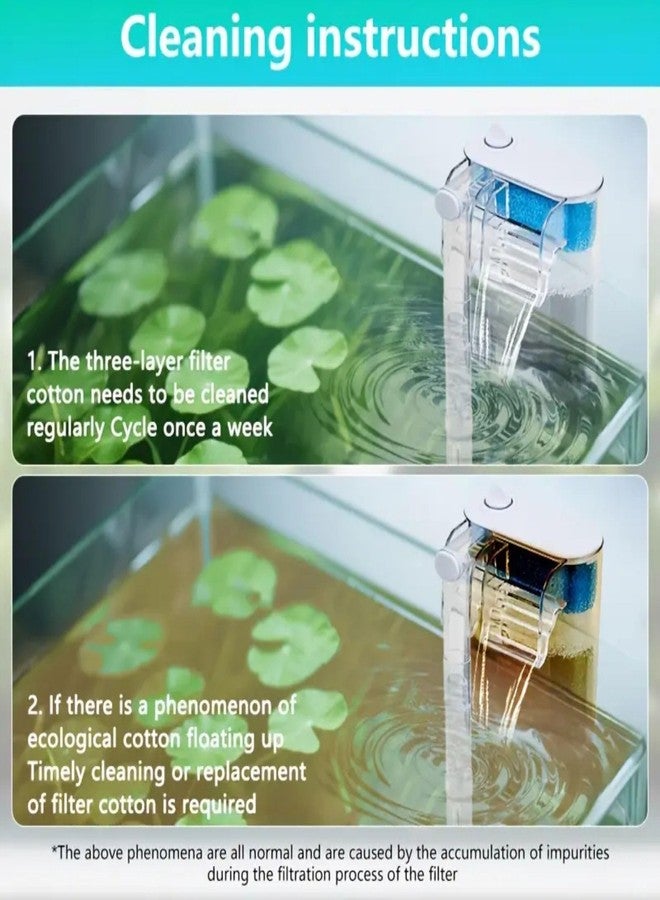 Cleaning instructions

1. The three-layer filter cotton needs to be cleaned regularly Cycle once a week

2. If there is a phenomenon of ecological cotton floating up Timely cleaning or replacement of filter cotton is required

*The above phenomena are all normal and are caused by the accumulation of impurities during the filtration process of the filter